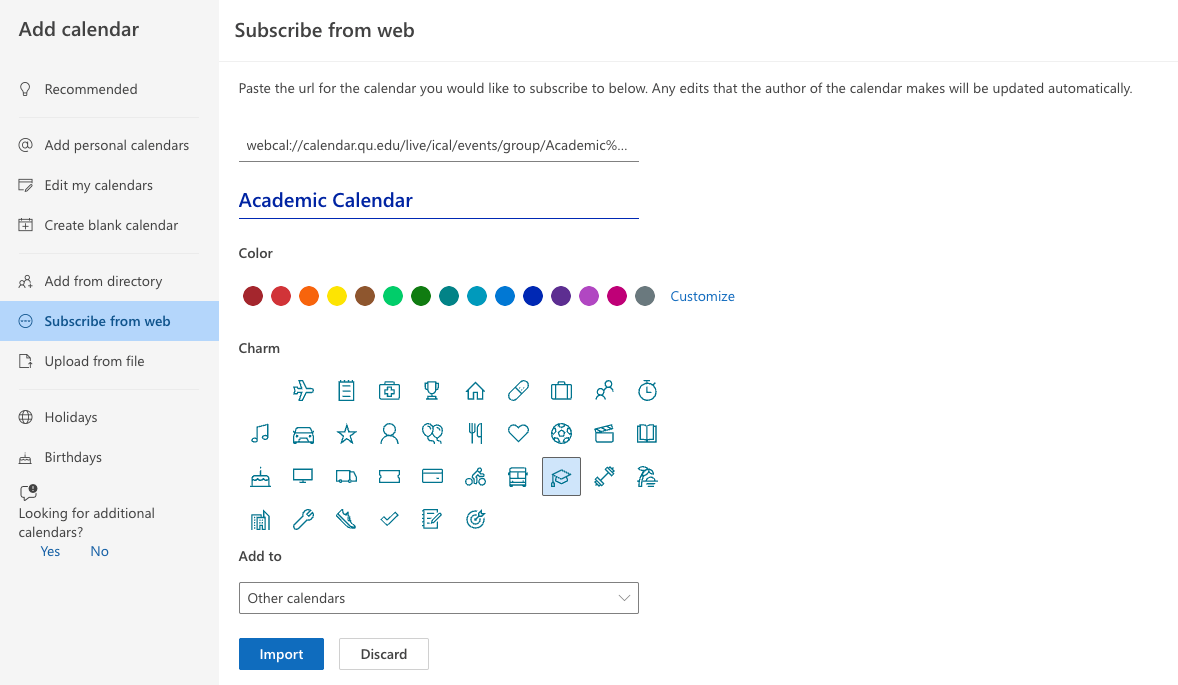 Add calendar

Recommended

Add personal calendars

Edit my calendars

Create blank calendar

Add from directory

Subscribe from web

Upload from file

Holidays

Birthdays

Looking for additional calendars?
Yes No

Subscribe from web

Paste the url for the calendar you would like to subscribe to below. Any edits that the author of the calendar makes will be updated automatically.

webcal://calendar.qu.edu/live/ical/events/group/Academic%...

Academic Calendar

Color

Customize

Charm

Add to

Other calendars

Import Discard