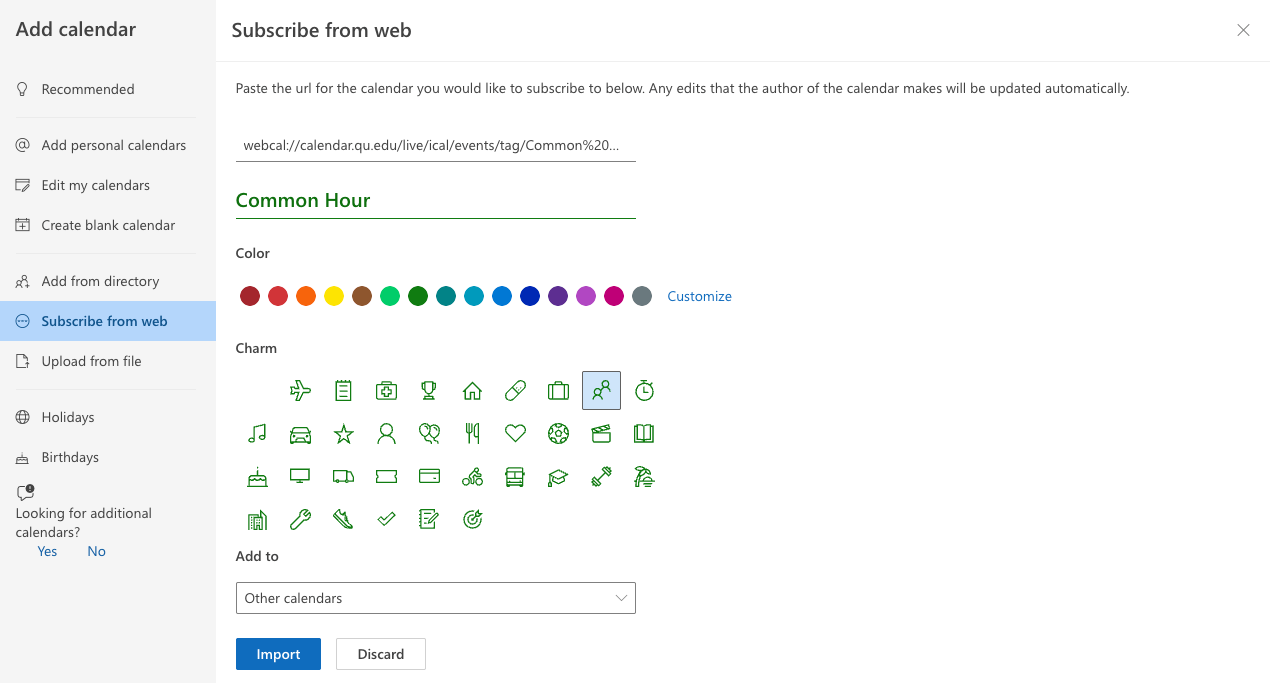 Add calendar

Recommended

Add personal calendars

Edit my calendars

Create blank calendar

Add from directory

Subscribe from web

Upload from file

Holidays

Birthdays

Looking for additional calendars?

Yes No

Subscribe from web

Paste the url for the calendar you would like to subscribe to below. Any edits that the author of the calendar makes will be updated automatically.

webcal://calendar.qu.edu/live/ical/events/tag/Common%20...

Common Hour

Color

Customize

Charm

Add to

Other calendars

Import Discard