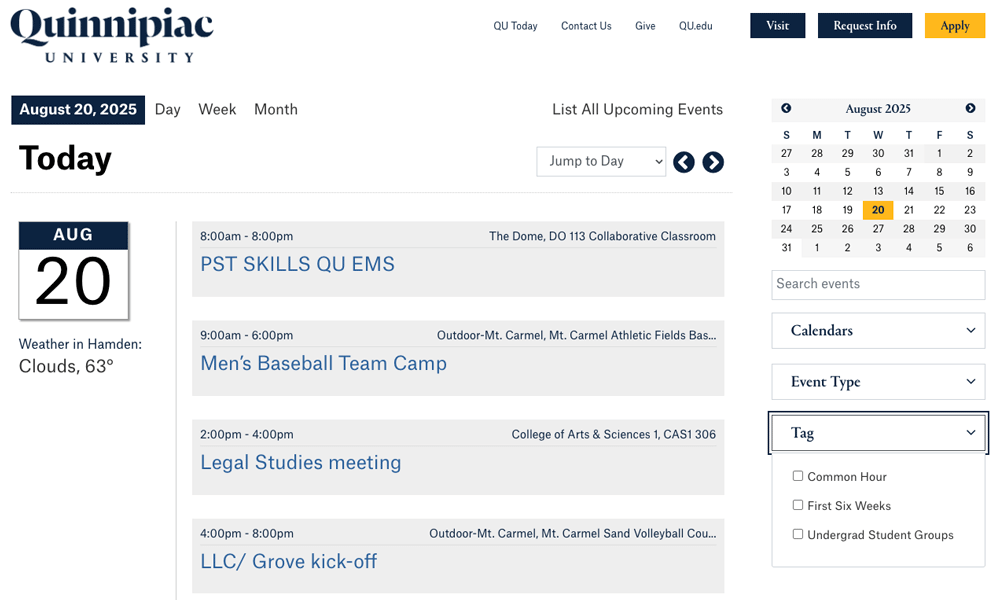 Quinnipiac
UNIVERSITY

QU Today Contact Us Give QU.edu

Visit Request Info Apply

August 20, 2025 Day Week Month

List All Upcoming Events

Today

Jump to Day

AUG
20

Weather in Hamden:
Clouds, 63°

8:00am - 8:00pm
The Dome, DO 113 Collaborative Classroom
PST SKILLS QU EMS

9:00am - 6:00pm
Outdoor-Mt. Carmel, Mt. Carmel Athletic Fields Bas...
Men's Baseball Team Camp

2:00pm - 4:00pm
College of Arts & Sciences 1, CAS1 306
Legal Studies meeting

4:00pm - 8:00pm
Outdoor-Mt. Carmel, Mt. Carmel Sand Volleyball Cou...
LLC/ Grove kick-off

August 2025

| S | M | T | W | T | F | S |
|---|---|---|---|---|---|---|
| 27 | 28 | 29 | 30 | 31 | 1 | 2 |
| 3 | 4 | 5 | 6 | 7 | 8 | 9 |
| 10 | 11 | 12 | 13 | 14 | 15 | 16 |
| 17 | 18 | 19 | 20 | 21 | 22 | 23 |
| 24 | 25 | 26 | 27 | 28 | 29 | 30 |
| 31 | 1 | 2 | 3 | 4 | 5 | 6 |

Search events

Calendars

Event Type

Tag

Common Hour
First Six Weeks
Undergrad Student Groups