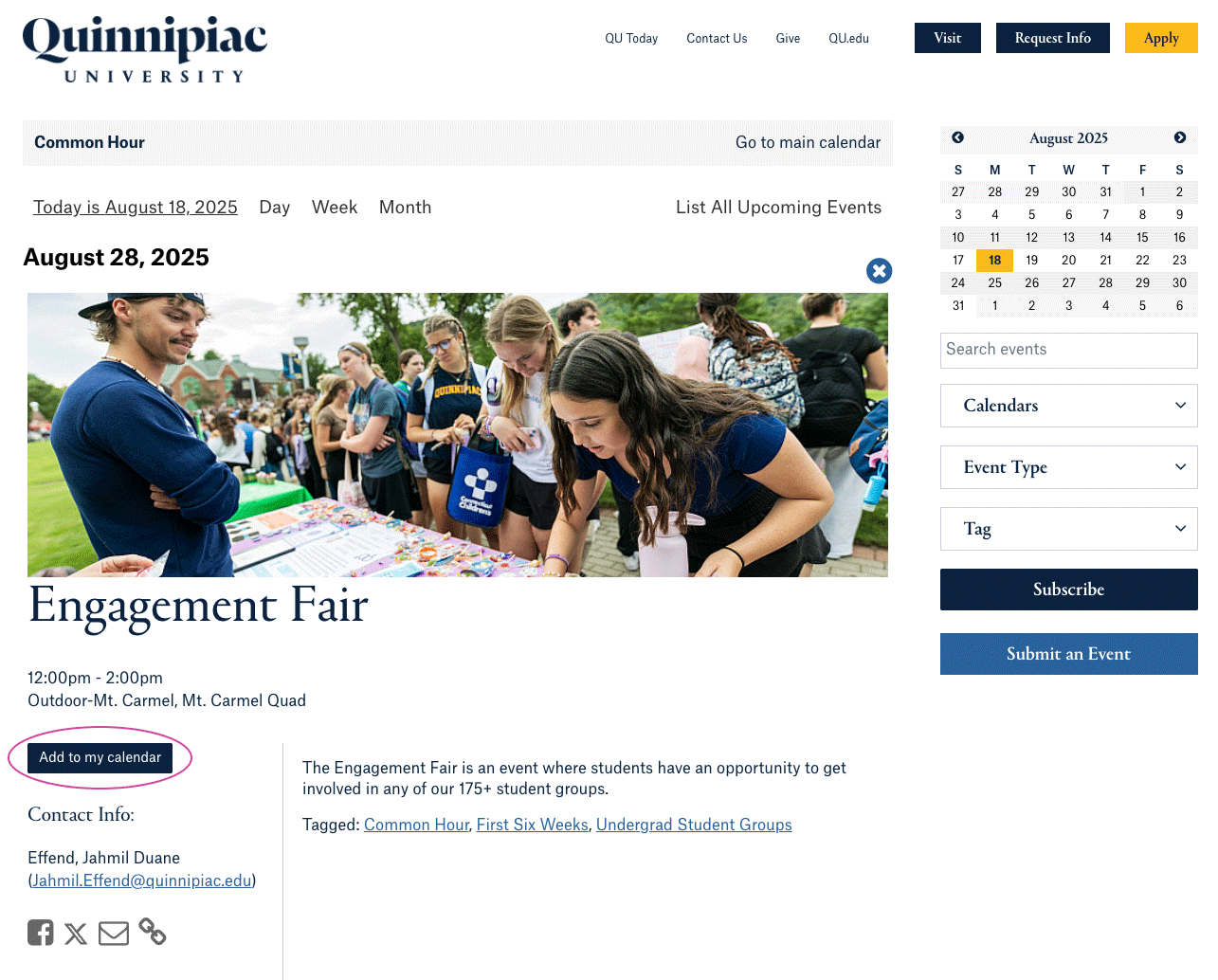 Quinnipiac
UNIVERSITY

QU Today Contact Us Give QU.edu

Visit Request Info Apply

Common Hour Go to main calendar

Today is August 18, 2025 Day Week Month List All Upcoming Events

August 28, 2025

QUINNIPIAC

Engagement Fair

12:00pm - 2:00pm
Outdoor-Mt. Carmel, Mt. Carmel Quad

Add to my calendar

Contact Info:

Effend, Jahmil Duane
(Jahmil.Effend@quinnipiac.edu)

The Engagement Fair is an event where students have an opportunity to get involved in any of our 175+ student groups.

Tagged: Common Hour, First Six Weeks, Undergrad Student Groups

August 2025

| S | M | T | W | T | F | S |
|---|---|---|---|---|---|---|
| 27 | 28 | 29 | 30 | 31 | 1 | 2 |
| 3 | 4 | 5 | 6 | 7 | 8 | 9 |
| 10 | 11 | 12 | 13 | 14 | 15 | 16 |
| 17 | 18 | 19 | 20 | 21 | 22 | 23 |
| 24 | 25 | 26 | 27 | 28 | 29 | 30 |
| 31 | 1 | 2 | 3 | 4 | 5 | 6 |

Search events

Calendars

Event Type

Tag

Subscribe

Submit an Event