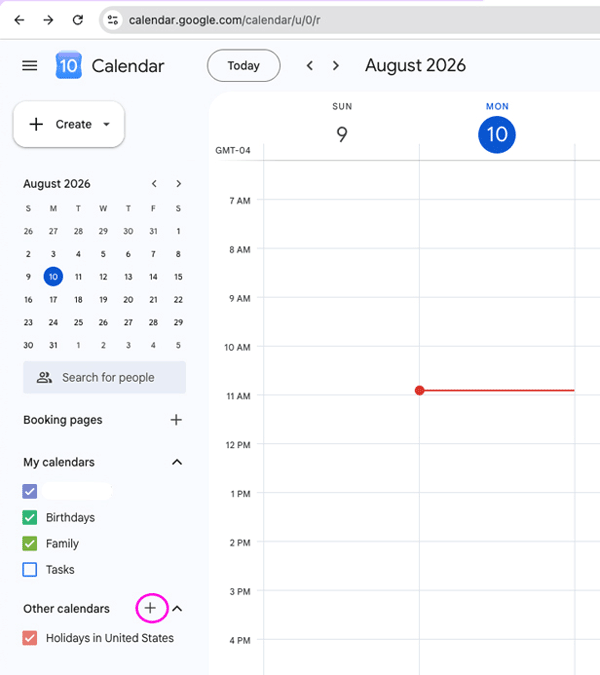 calendar.google.com/calendar/u/0/r

10 Calendar

Today

August 2026

Create

August 2026

| S | M | T | W | T | F | S |
|---|---|---|---|---|---|---|
| 26 | 27 | 28 | 29 | 30 | 31 | 1 |
| 2 | 3 | 4 | 5 | 6 | 7 | 8 |
| 9 | 10 | 11 | 12 | 13 | 14 | 15 |
| 16 | 17 | 18 | 19 | 20 | 21 | 22 |
| 23 | 24 | 25 | 26 | 27 | 28 | 29 |
| 30 | 31 | 1 | 2 | 3 | 4 | 5 |

Search for people

Booking pages

My calendars

Birthdays

Family

Tasks

Other calendars

Holidays in United States

SUN
9

MON
10

GMT-04

7 AM

8 AM

9 AM

10 AM

11 AM

12 PM

1 PM

2 PM

3 PM

4 PM